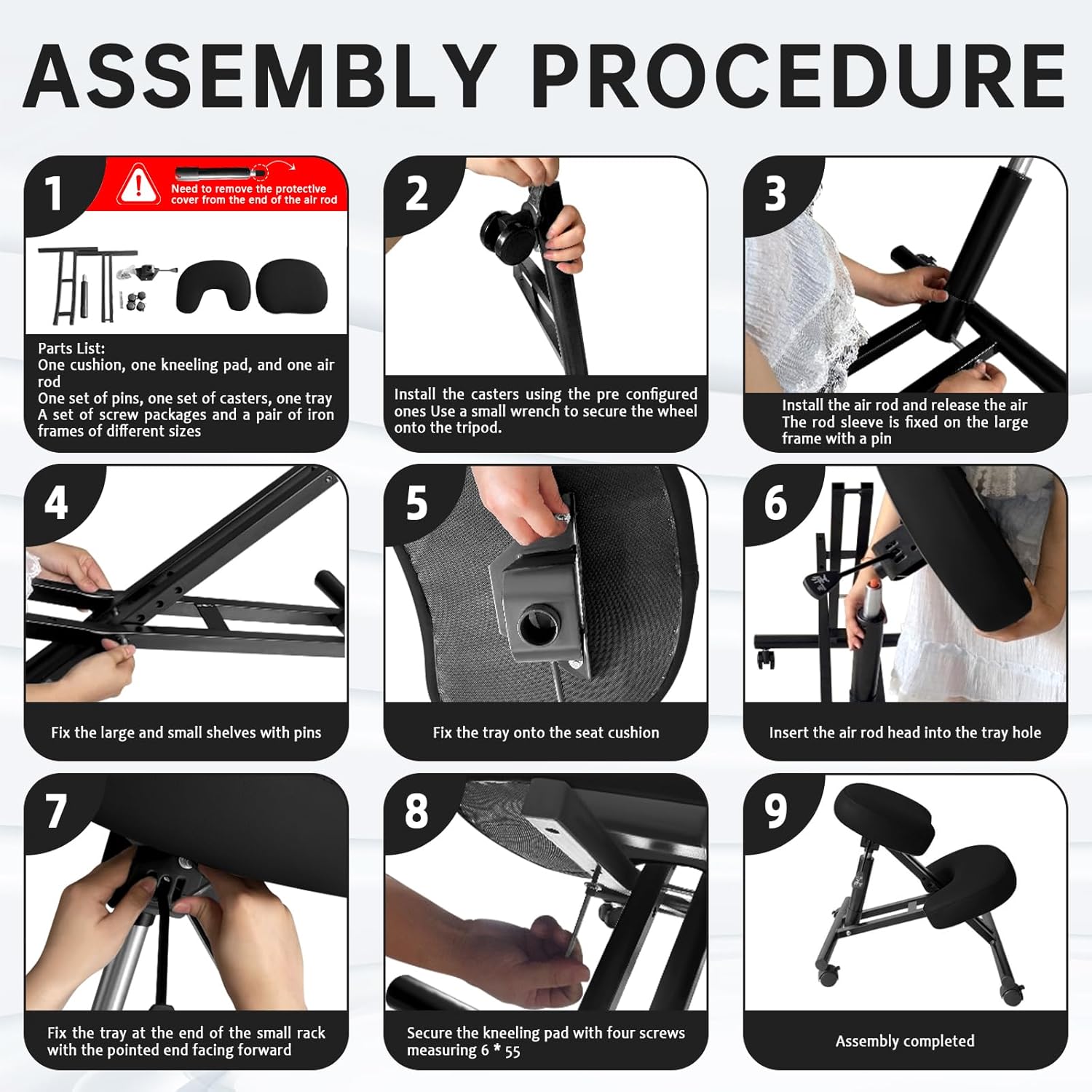 ASSEMBLY PROCEDURE

1

Need to remove the protective cover from the end of the air rod

Parts List:
One cushion, one kneeling pad, and one air rod
One set of pins, one set of casters, one tray
A set of screw packages and a pair of iron frames of different sizes

2

Install the casters using the pre configured ones Use a small wrench to secure the wheel onto the tripod.

3

Install the air rod and release the air
The rod sleeve is fixed on the large frame with a pin

4

Fix the large and small shelves with pins

5

Fix the tray onto the seat cushion

6

Insert the air rod head into the tray hole

7

Fix the tray at the end of the small rack with the pointed end facing forward

8

Secure the kneeling pad with four screws measuring 6 * 55

9

Assembly completed